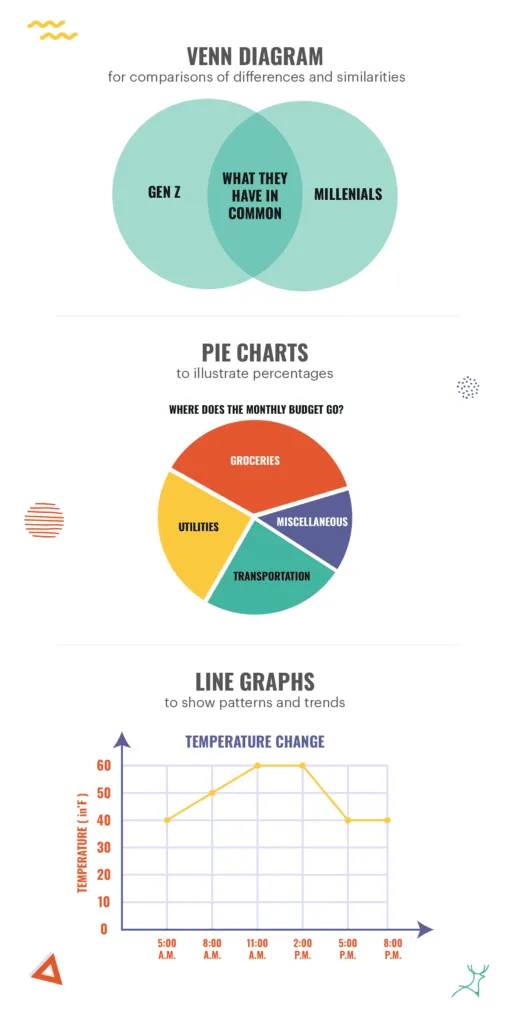 VENN DIAGRAM
for comparisons of differences and similarities

GEN Z

WHAT THEY HAVE IN COMMON

MILLENIALS

PIE CHARTS
to illustrate percentages

WHERE DOES THE MONTHLY BUDGET GO?

GROCERIES

UTILITIES

MISCELLANEOUS

TRANSPORTATION

LINE GRAPHS
to show patterns and trends

TEMPERATURE CHANGE

TEMPERATURE ( in°F )

60
50
40
30
20
10
0

5:00 A.M.
8:00 A.M.
11:00 A.M.
2:00 P.M.
5:00 P.M.
8:00 P.M.